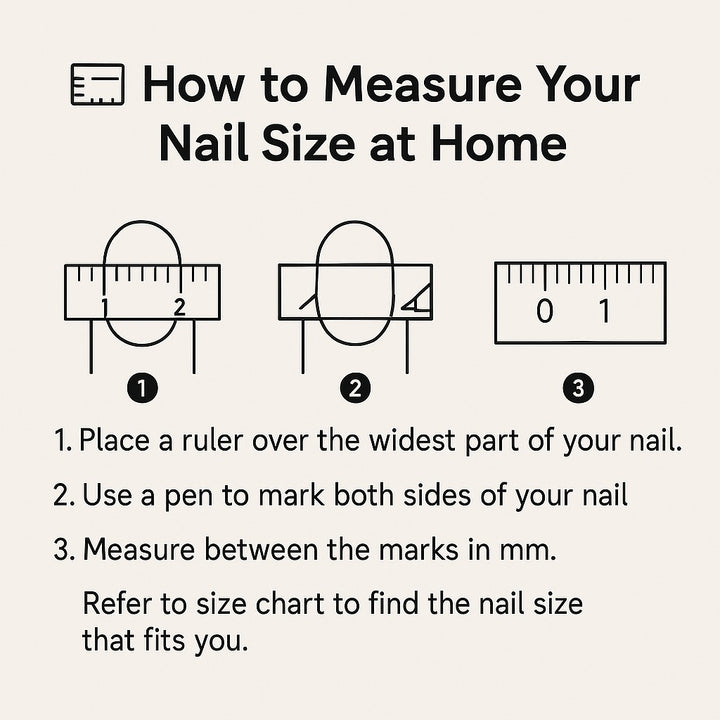 How to Measure Your Nail Size at Home

1 2

0 1

1

2

3

1. Place a ruler over the widest part of your nail.

2. Use a pen to mark both sides of your nail

3. Measure between the marks in mm.

Refer to size chart to find the nail size that fits you.